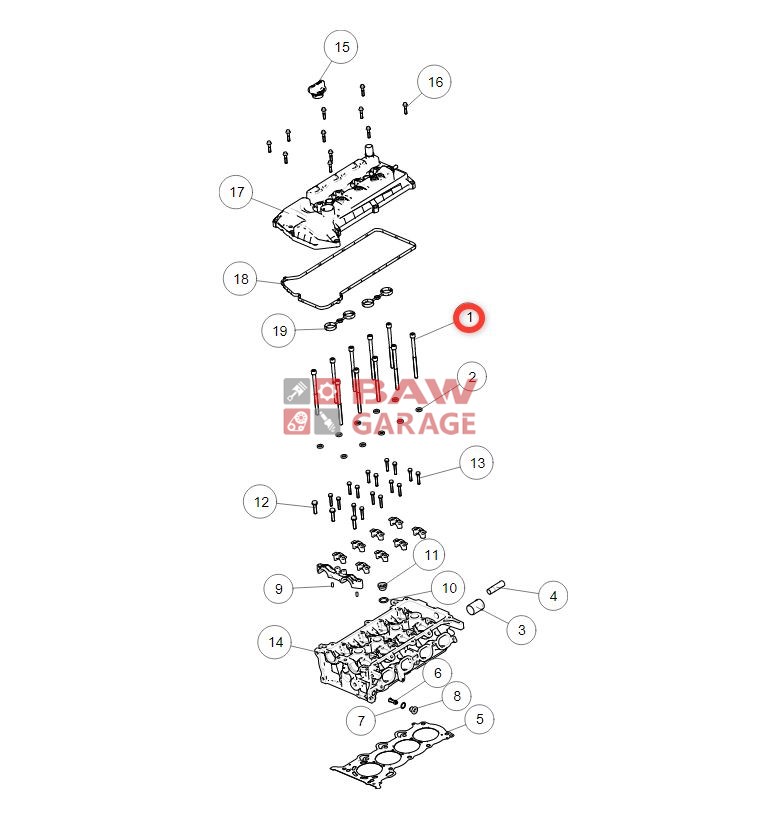 15
16
17
18
19
1
2
BAW
GARAGE
13
12
11
9
10
4
3
14
6
8
7
5