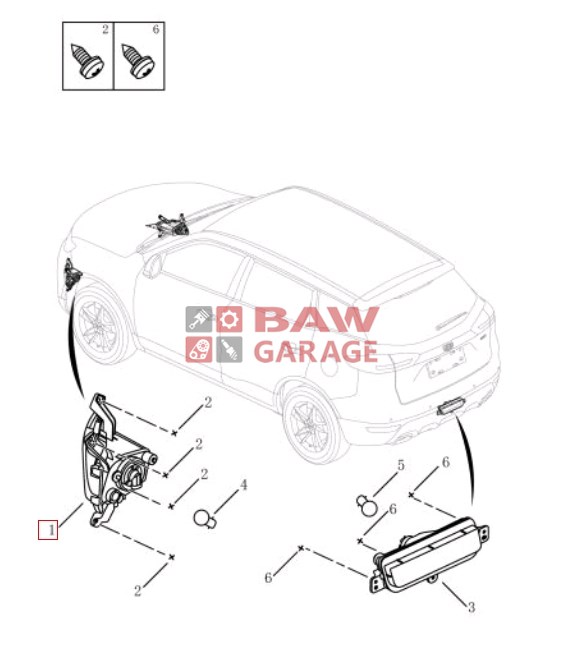 2 6

BAW GARAGE

2
2
2
4
1
2
5
6
6
6
3