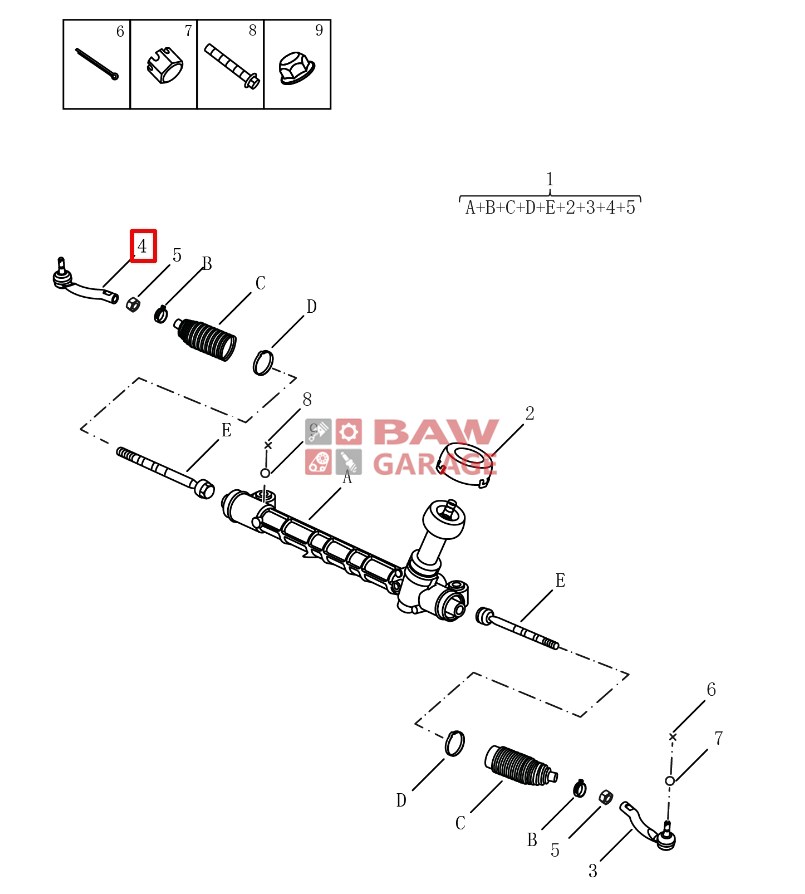 6
7
8
9

1
A+B+C+D+E+2+3+4+5

4
5
B
C
D
E
8
9
BAW
GARAGE
2
A
E
6
7
D
C
B
5
3