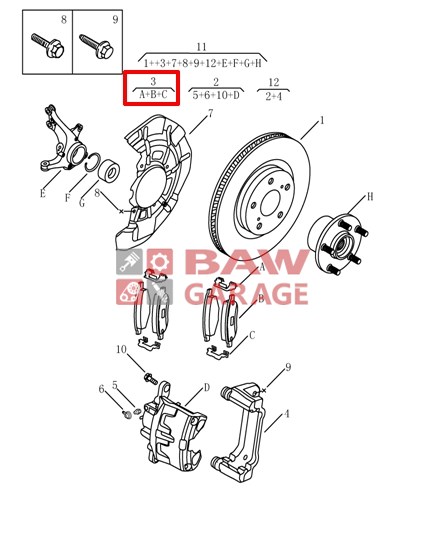 8
9

11
1++3+7+8+9+12+E+F+G+H

3
A+B+C

2
5+6+10+D

12
2+4

7
1
E
F
G
8
H

BAW
GARAGE

A
B
C

10
9
6
5
D
4