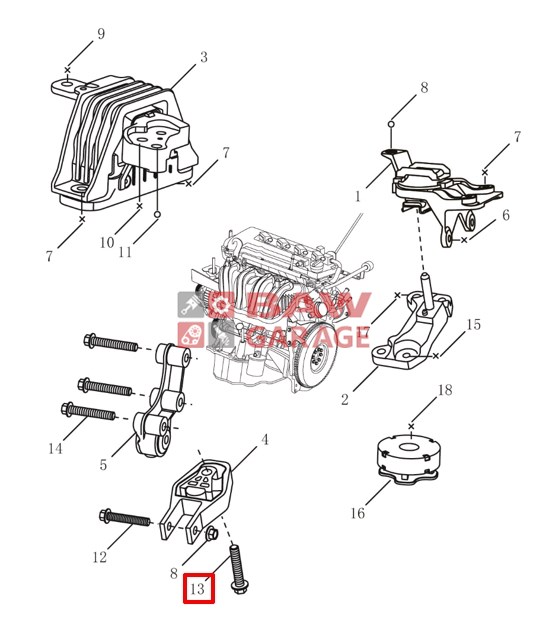 9
3
7
7
10
11
8
7
1
6
BAW
GARAGE
7
15
2
14
5
4
18
16
12
8
13