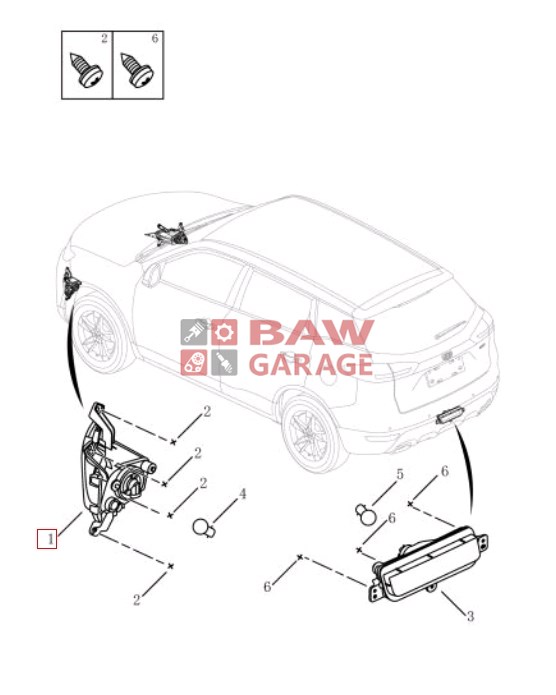 2
6

BAW
GARAGE

2
2
2
4
1
2
5
6
6
6
3