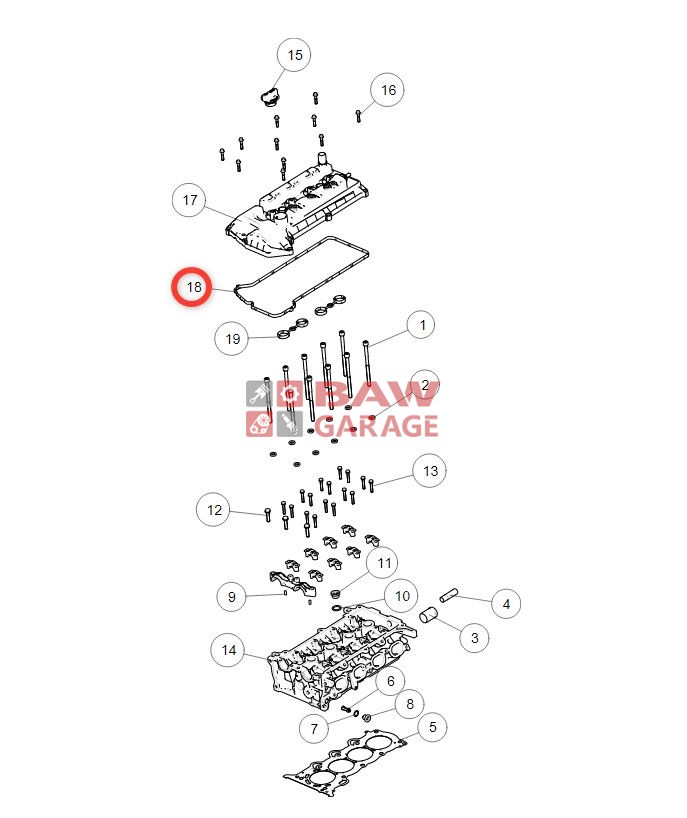 15
16
17
18
19
1
2
BAW
GARAGE
13
12
11
9
10
4
3
14
6
8
7
5